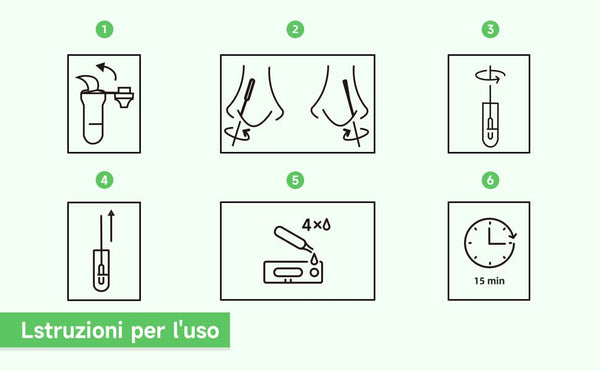 1

2

3

4

5

4×

6

15 min

Lstruzioni per l'uso