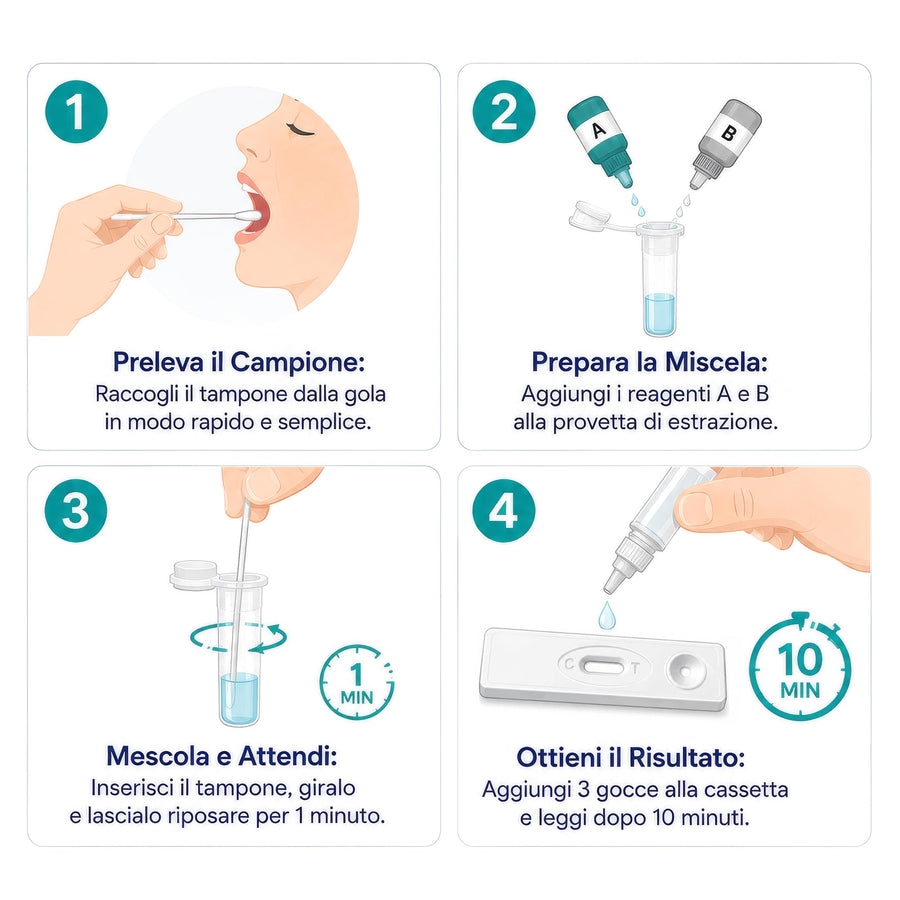 1

Preleva il Campione:
Raccogli il tampone dalla gola in modo rapido e semplice.

2

A

B

Prepara la Miscela:
Aggiungi i reagenti A e B alla provetta di estrazione.

3

1 MIN

Mescola e Attendi:
Inserisci il tampone, giralo e lascialo riposare per 1 minuto.

4

C T

10 MIN

Ottieni il Risultato:
Aggiungi 3 gocce alla cassetta e leggi dopo 10 minuti.