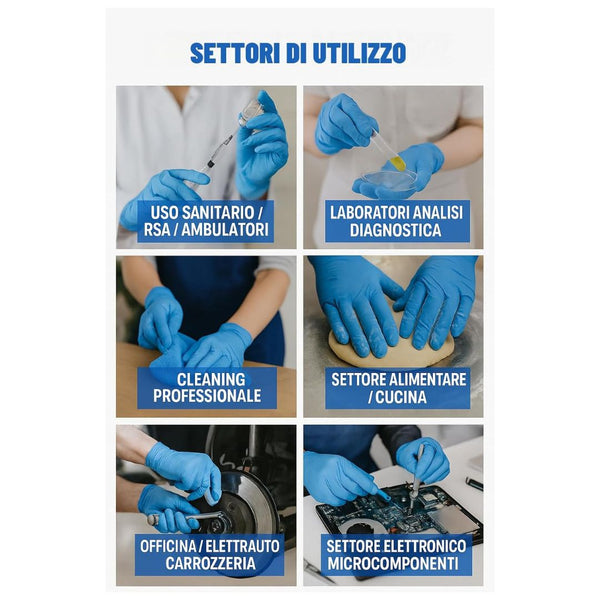 SETTORI DI UTILIZZO

USO SANITARIO / RSA / AMBULATORI

LABORATORI ANALISI DIAGNOSTICA

CLEANING PROFESSIONALE

SETTORE ALIMENTARE / CUCINA

OFFICINA / ELETTRAUTO CARROZZERIA

SETTORE ELETTRONICO MICROCOMPONENTI