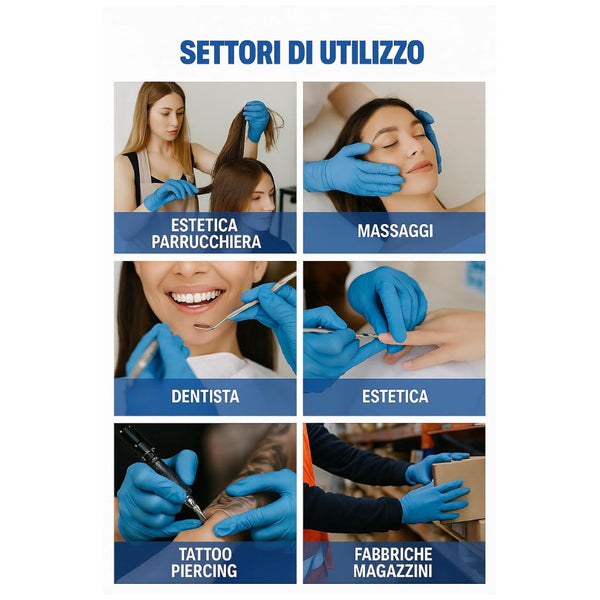 SETTORI DI UTILIZZO

ESTETICA
PARRUCCHIERA

MASSAGGI

DENTISTA

ESTETICA

TATTOO
PIERCING

FABBRICHE
MAGAZZINI