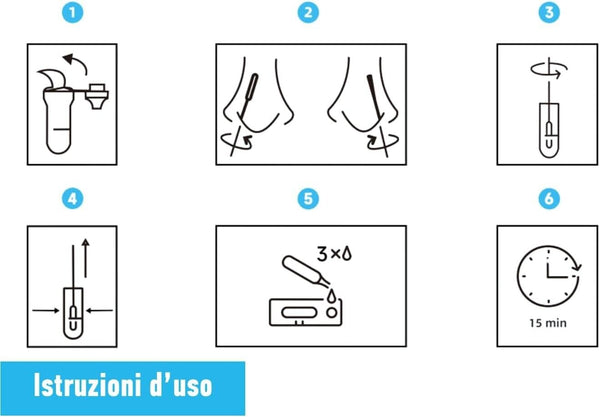 1

2

3

4

5

3×

6

15 min

Istruzioni d'uso