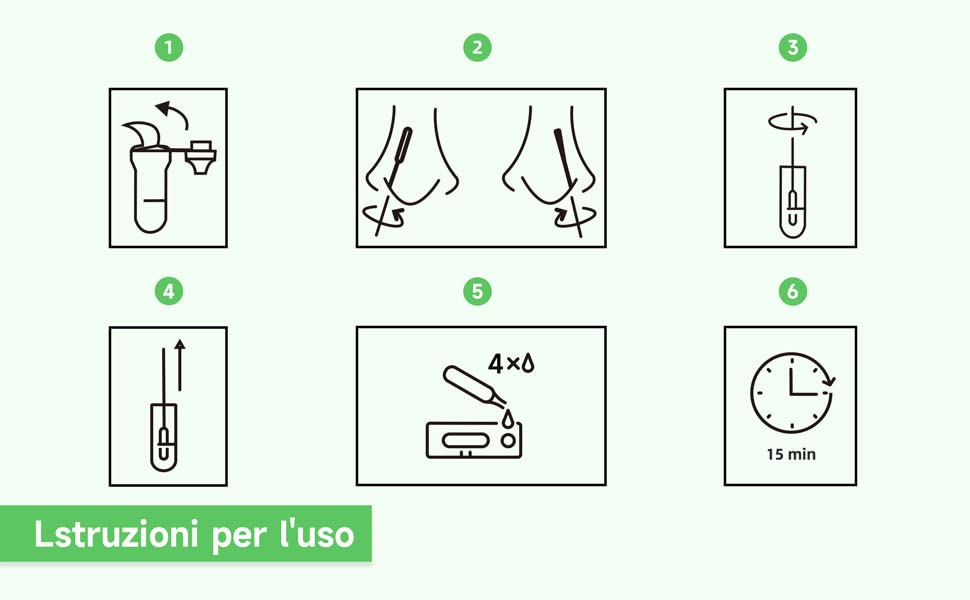 1

2

3

4

5

4×

6

15 min

Lstruzioni per l'uso