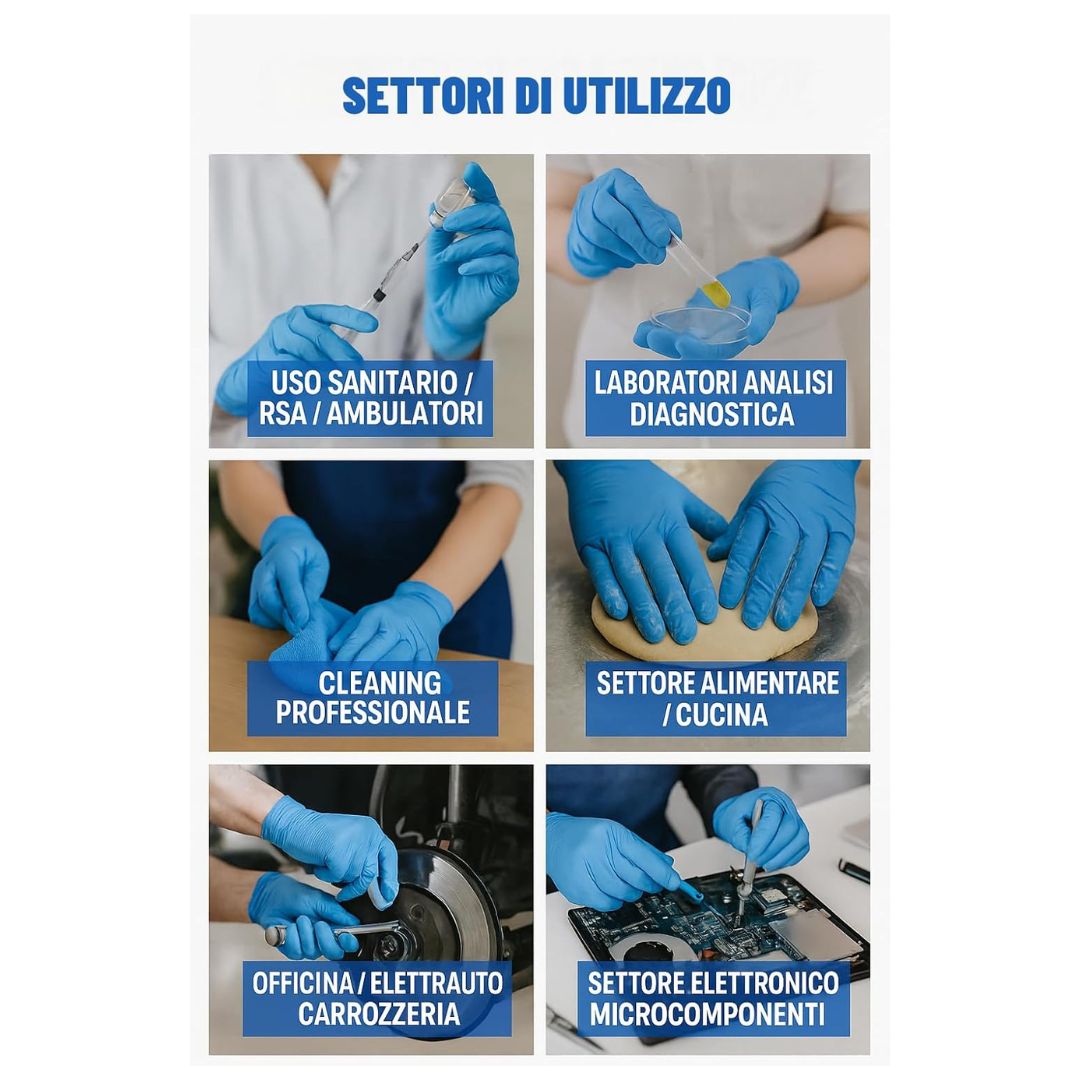 SETTORI DI UTILIZZO

USO SANITARIO / RSA / AMBULATORI

LABORATORI ANALISI DIAGNOSTICA

CLEANING PROFESSIONALE

SETTORE ALIMENTARE / CUCINA

OFFICINA / ELETTRAUTO CARROZZERIA

SETTORE ELETTRONICO MICROCOMPONENTI