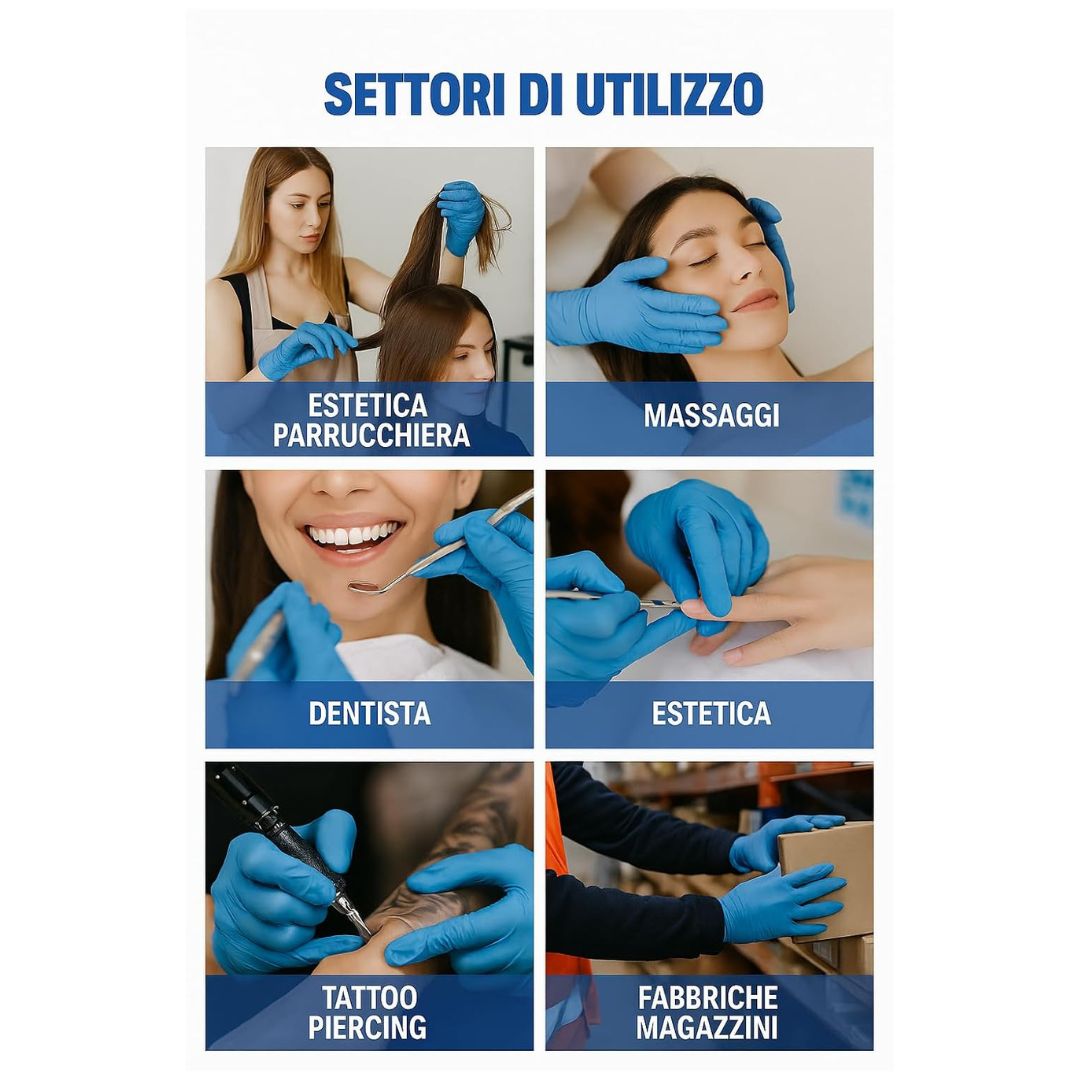 SETTORI DI UTILIZZO

ESTETICA
PARRUCCHIERA

MASSAGGI

DENTISTA

ESTETICA

TATTOO
PIERCING

FABBRICHE
MAGAZZINI