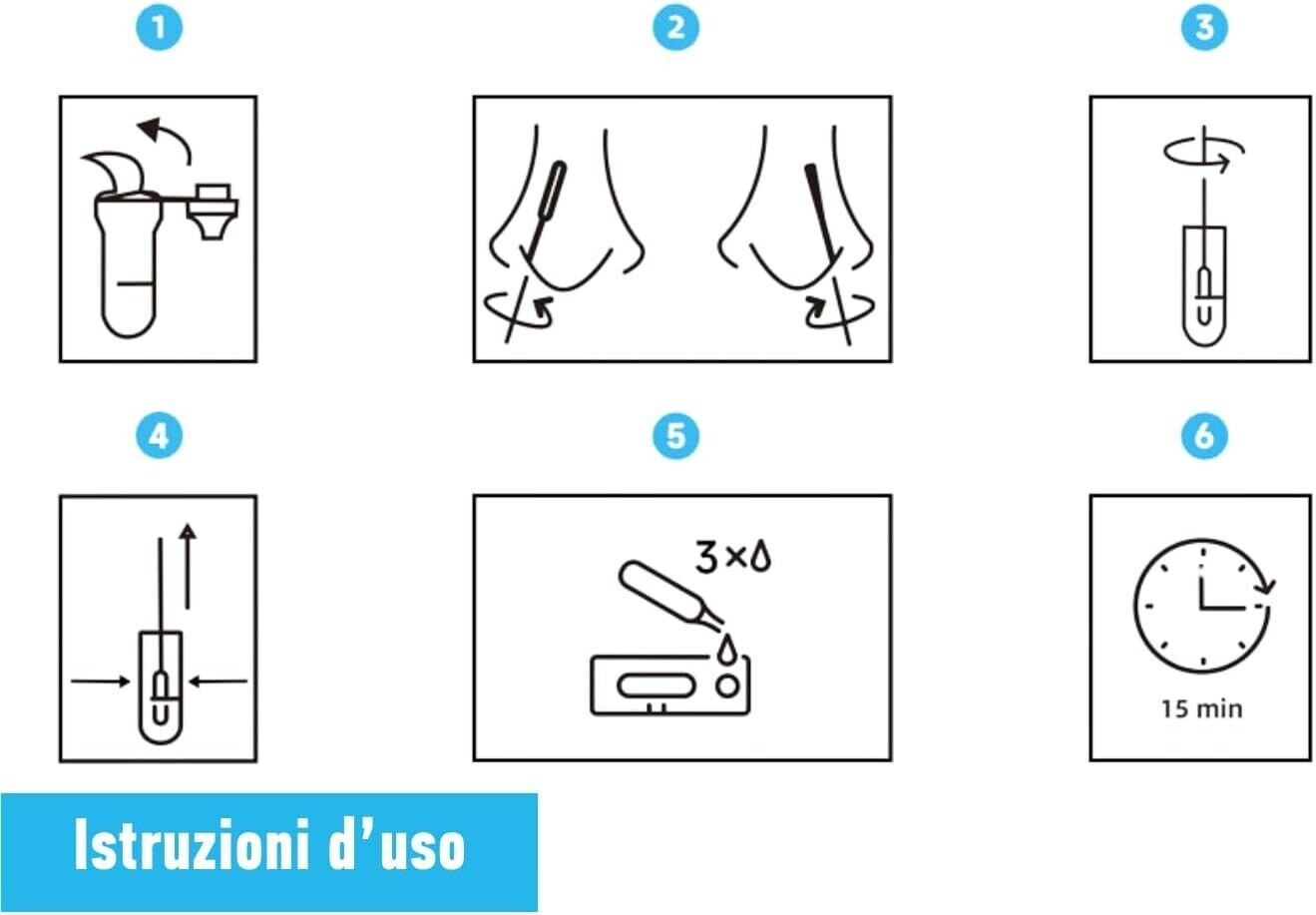 1

2

3

4

5

3×

6

15 min

Istruzioni d'uso